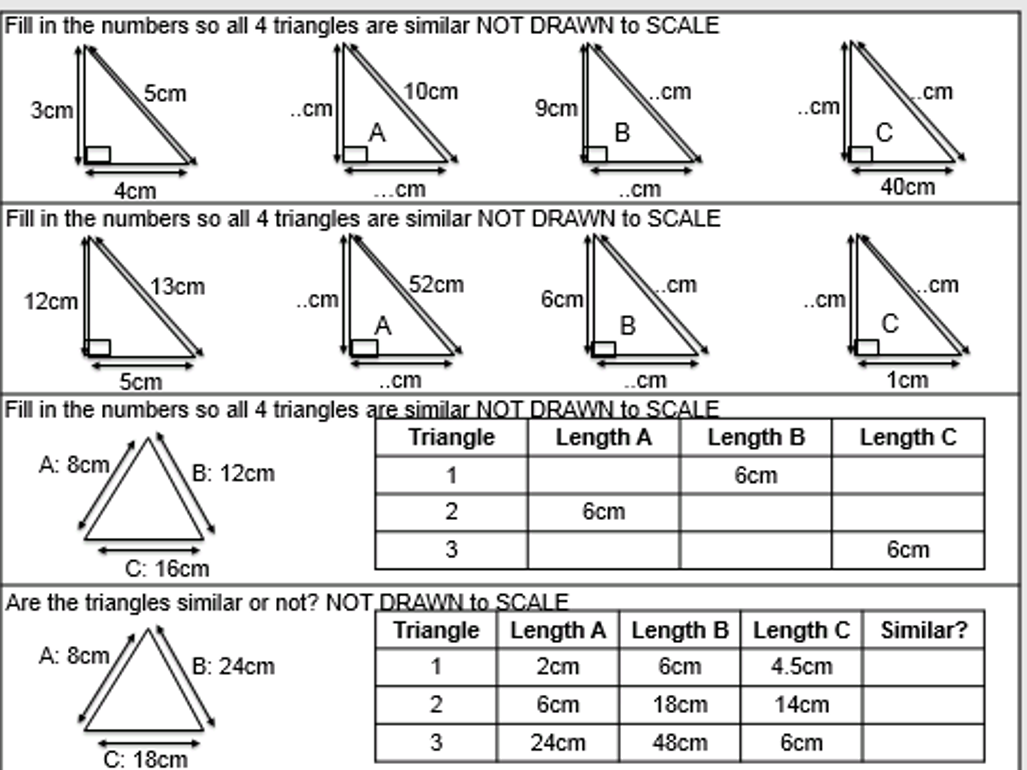 Fill in the numbers so all 4 triangles are similar NOT DRAWN to SCALE

3cm 5cm 4cm

..cm 10cm A …cm

9cm ..cm B ..cm

..cm ..cm C 40cm

Fill in the numbers so all 4 triangles are similar NOT DRAWN to SCALE

12cm 13cm 5cm

..cm 52cm A ..cm

6cm ..cm B ..cm

..cm ..cm C 1cm

Fill in the numbers so all 4 triangles are similar NOT DRAWN to SCALE

A: 8cm B: 12cm C: 16cm

| Triangle | Length A | Length B | Length C |
|---|---|---|---|
| 1 | | 6cm | |
| 2 | 6cm | | |
| 3 | | | 6cm |

Are the triangles similar or not? NOT DRAWN to SCALE

A: 8cm B: 24cm C: 18cm

| Triangle | Length A | Length B | Length C | Similar? |
|---|---|---|---|---|
| 1 | 2cm | 6cm | 4.5cm | |
| 2 | 6cm | 18cm | 14cm | |
| 3 | 24cm | 48cm | 6cm | |