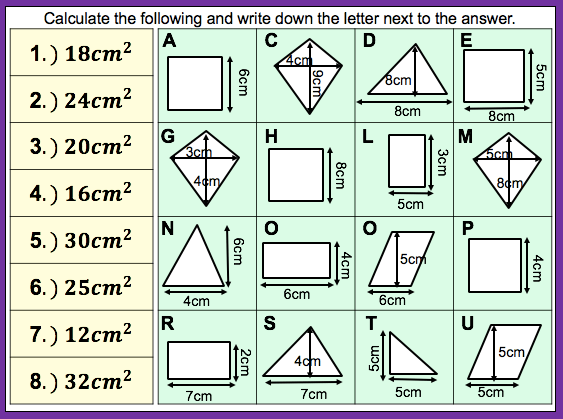 Calculate the following and write down the letter next to the answer.

1.) $18cm^2$

2.) $24cm^2$

3.) $20cm^2$

4.) $16cm^2$

5.) $30cm^2$

6.) $25cm^2$

7.) $12cm^2$

8.) $32cm^2$

A
6cm

C
4cm
9cm

D
8cm
8cm

E
5cm
8cm

G
3cm
4cm

H
8cm

L
3cm
5cm

M
5cm
8cm

N
6cm
4cm

O
4cm
6cm

O
5cm
6cm

P
4cm

R
2cm
7cm

S
4cm
7cm

T
5cm
5cm

U
5cm
5cm