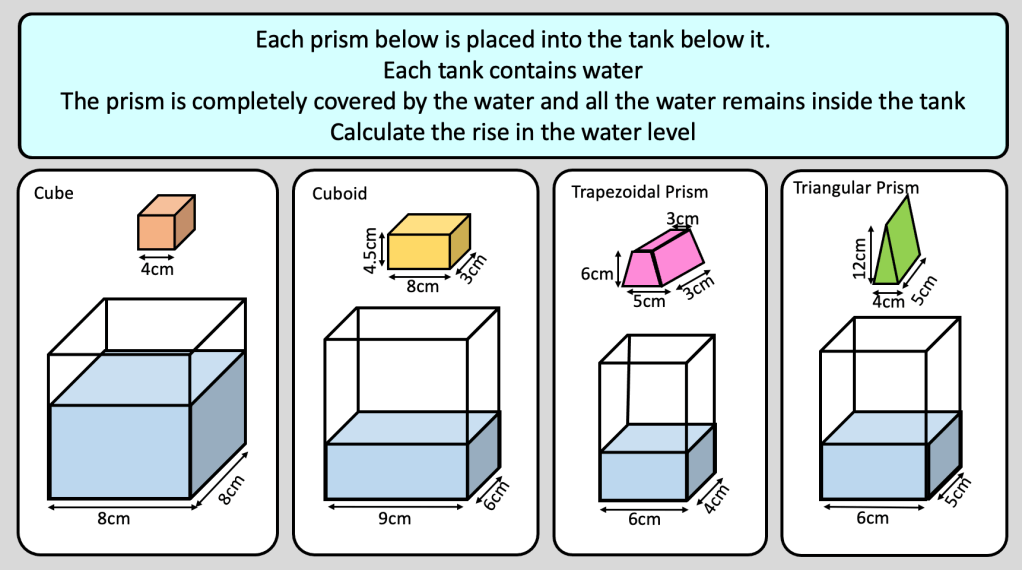 Each prism below is placed into the tank below it.
Each tank contains water
The prism is completely covered by the water and all the water remains inside the tank
Calculate the rise in the water level

Cube
4cm
8cm
8cm

Cuboid
4.5cm
8cm
3cm
9cm
6cm

Trapezoidal Prism
3cm
6cm
5cm
3cm
6cm
4cm

Triangular Prism
12cm
4cm
5cm
6cm
5cm